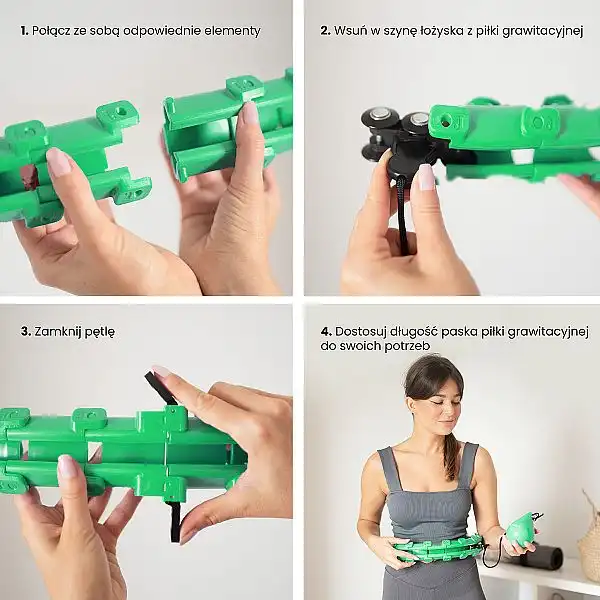 1. Połącz ze sobą odpowiednie elementy

2. Wsuń w szynę łożyska z piłki grawitacyjnej

3. Zamknij pętlę

4. Dostosuj długość paska piłki grawitacyjnej do swoich potrzeb