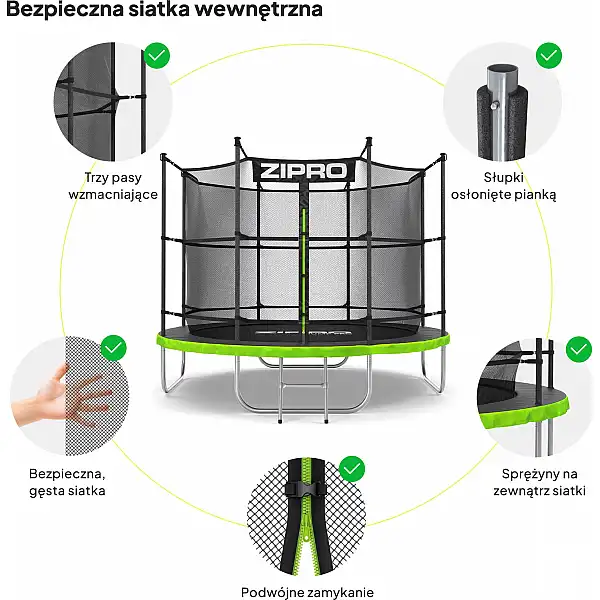 Bezpieczna siatka wewnętrzna

Trzy pasy wzmacniające

ZIPRO

Słupki osłonięte pianką

Bezpieczna, gęsta siatka

Sprężyny na zewnątrz siatki

Podwójne zamykanie