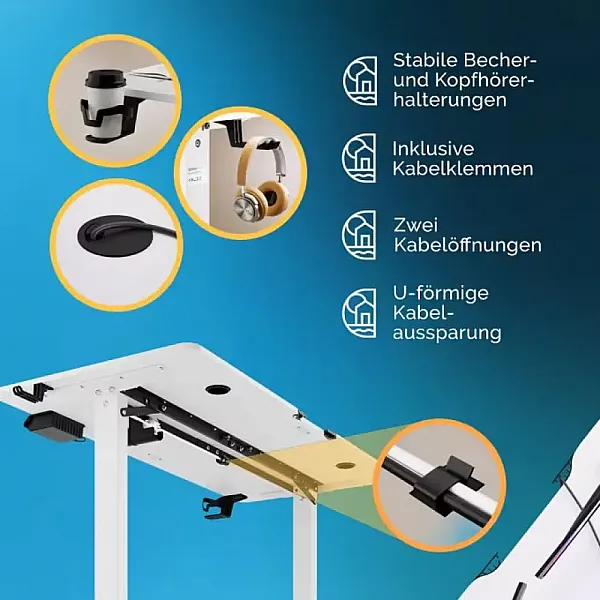 Stabile Becher- und Kopfhörerhalterungen

Inklusive Kabelklemmen

Zwei Kabelöffnungen

U-förmige Kabelaussparung