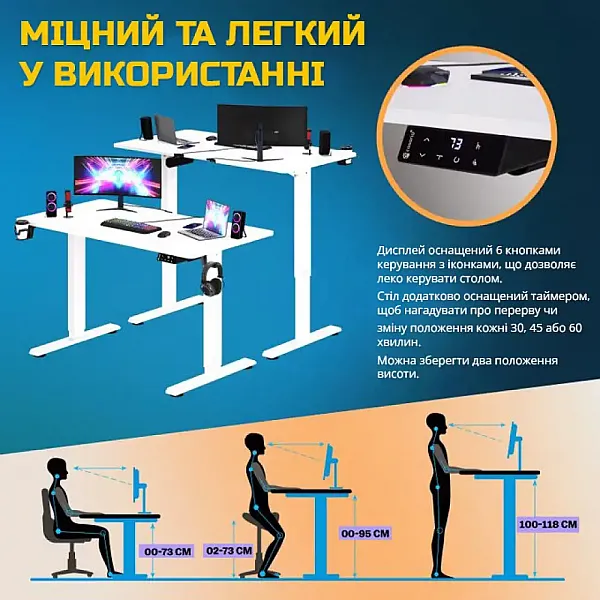 МІЦНИЙ ТА ЛЕГКИЙ У ВИКОРИСТАННІ

73

Дисплей оснащений 6 кнопками керування з іконками, що дозволяє леко керувати столом.

Стіл додатково оснащений таймером, щоб нагадувати про перерву чи зміну положення кожні 30, 45 або 60 хвилин.

Можна зберегти два положення висоти.

00-73 СМ

02-73 СМ

00-95 СМ

100-118 СМ