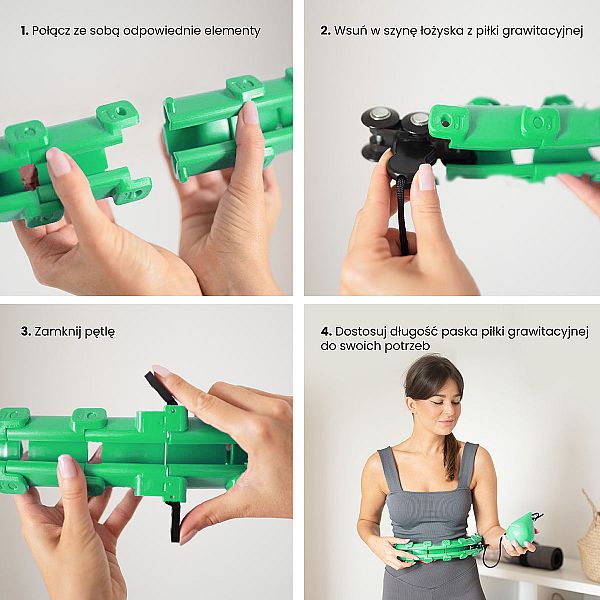 1. Połącz ze sobą odpowiednie elementy

2. Wsuń w szynę łożyska z piłki grawitacyjnej

3. Zamknij pętlę

4. Dostosuj długość paska piłki grawitacyjnej do swoich potrzeb