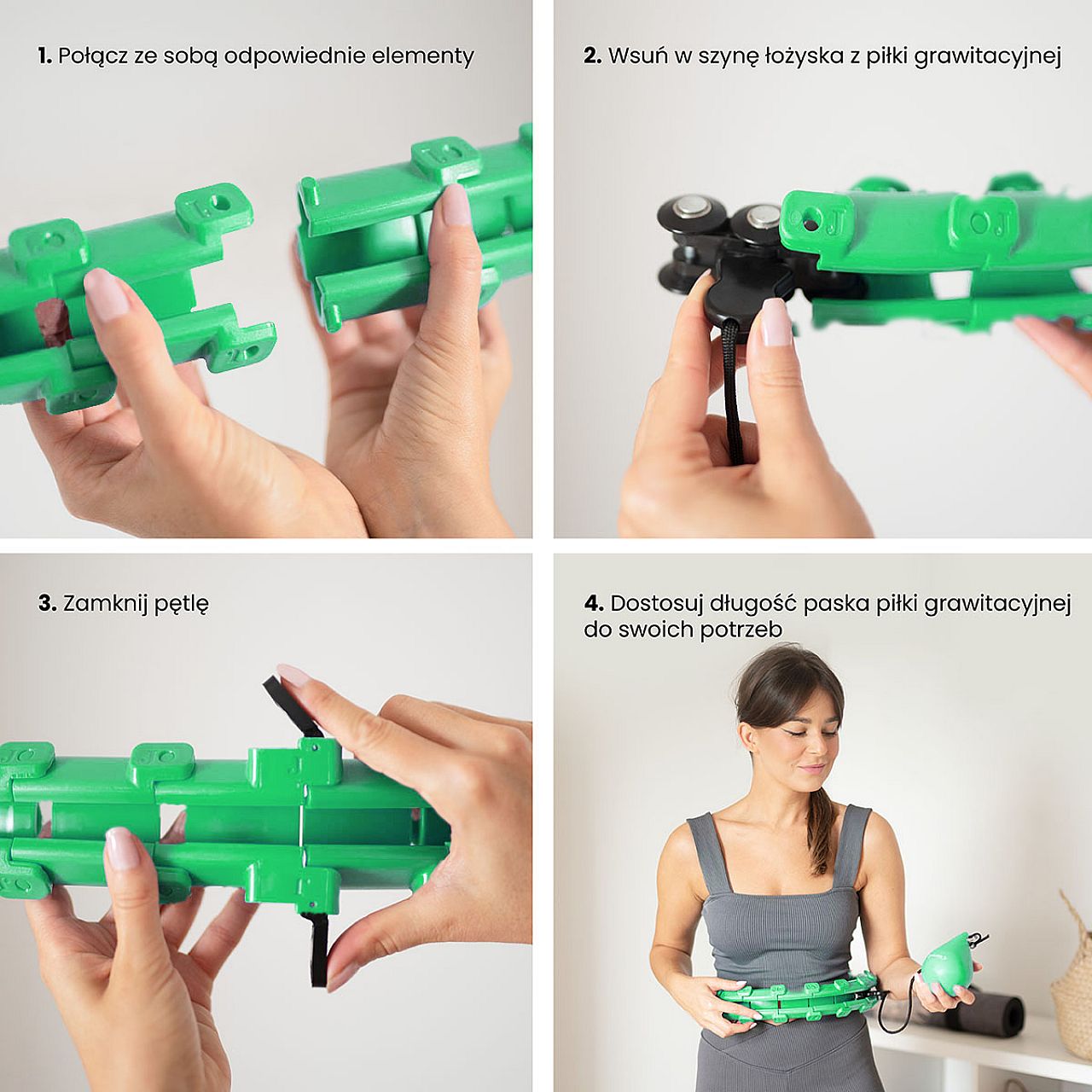 1. Połącz ze sobą odpowiednie elementy

2. Wsuń w szynę łożyska z piłki grawitacyjnej

3. Zamknij pętlę

4. Dostosuj długość paska piłki grawitacyjnej do swoich potrzeb